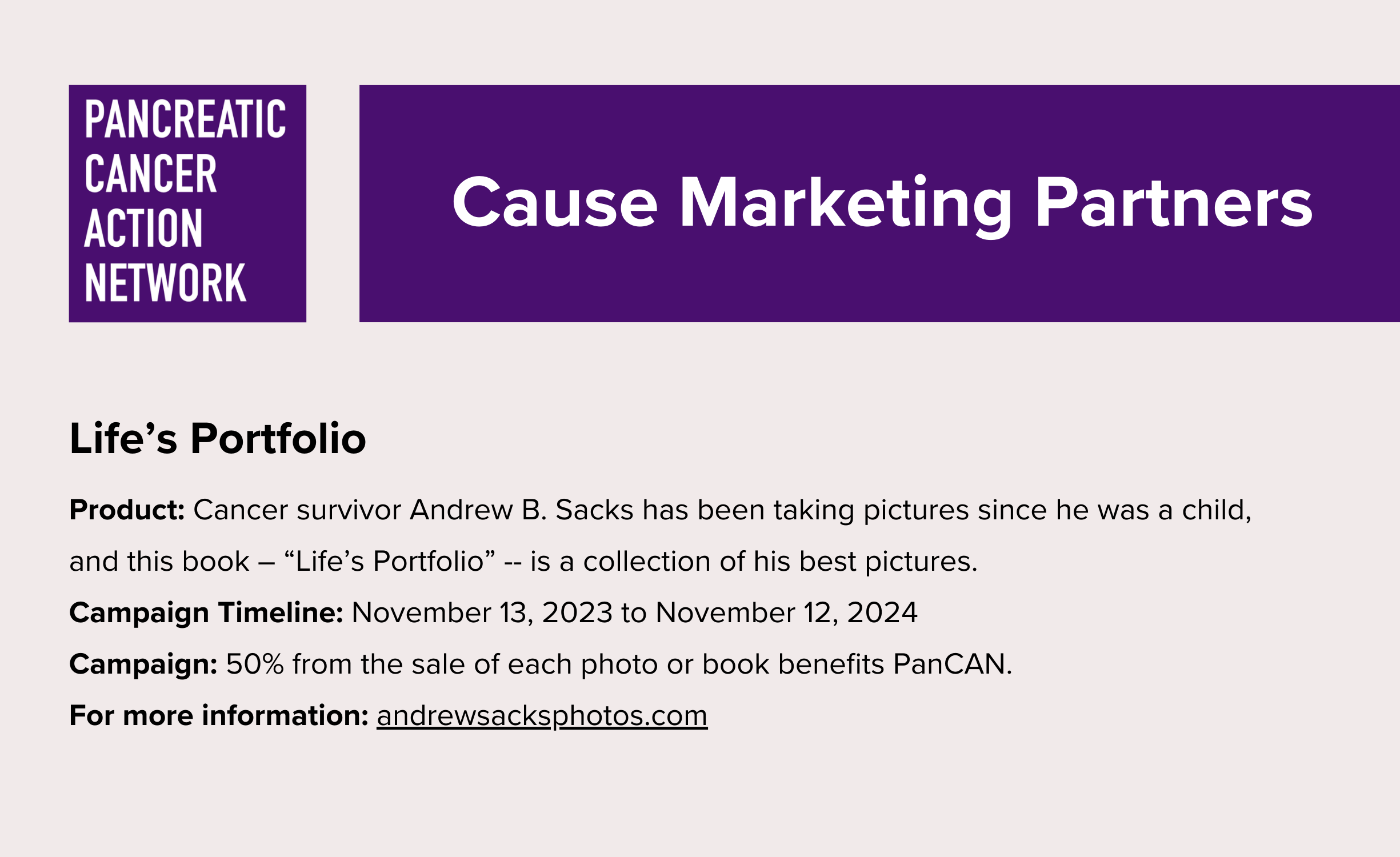 PANCREATIC
CANCER
ACTION
NETWORK

Cause Marketing Partners

Life's Portfolio

Product: Cancer survivor Andrew B. Sacks has been taking pictures since he was a child, and this book – "Life's Portfolio" -- is a collection of his best pictures.

Campaign Timeline: November 13, 2023 to November 12, 2024

Campaign: 50% from the sale of each photo or book benefits PanCAN.

For more information: andrewsacksphotos.com